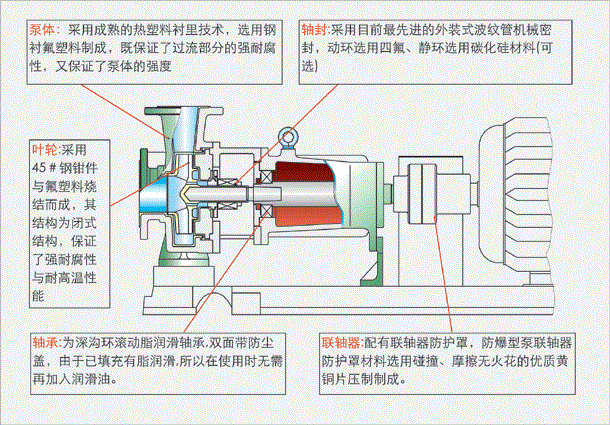 泵体：采用成熟的热塑料衬里技术，选用钢衬氟塑料制成，既保证了过流部分的强耐腐性，又保证了泵体的强度

轴封：采用目前最先进的外装式波纹管机械密封，动环选用四氟、静环选用碳化硅材料(可选)

叶轮:采用45＃钢钳件与氟塑料烧结而成，其结构为闭式结构，保证了强耐腐性与耐高温性能

轴承:为深沟环滚动脂润滑轴承,双面带防尘盖，由于已填充有脂润滑,所以在使用时无需再加入润滑油。

联轴器:配有联轴器防护罩，防爆型泵联轴器防护罩材料选用碰撞、摩擦无火花的优质黄铜片压制制成。