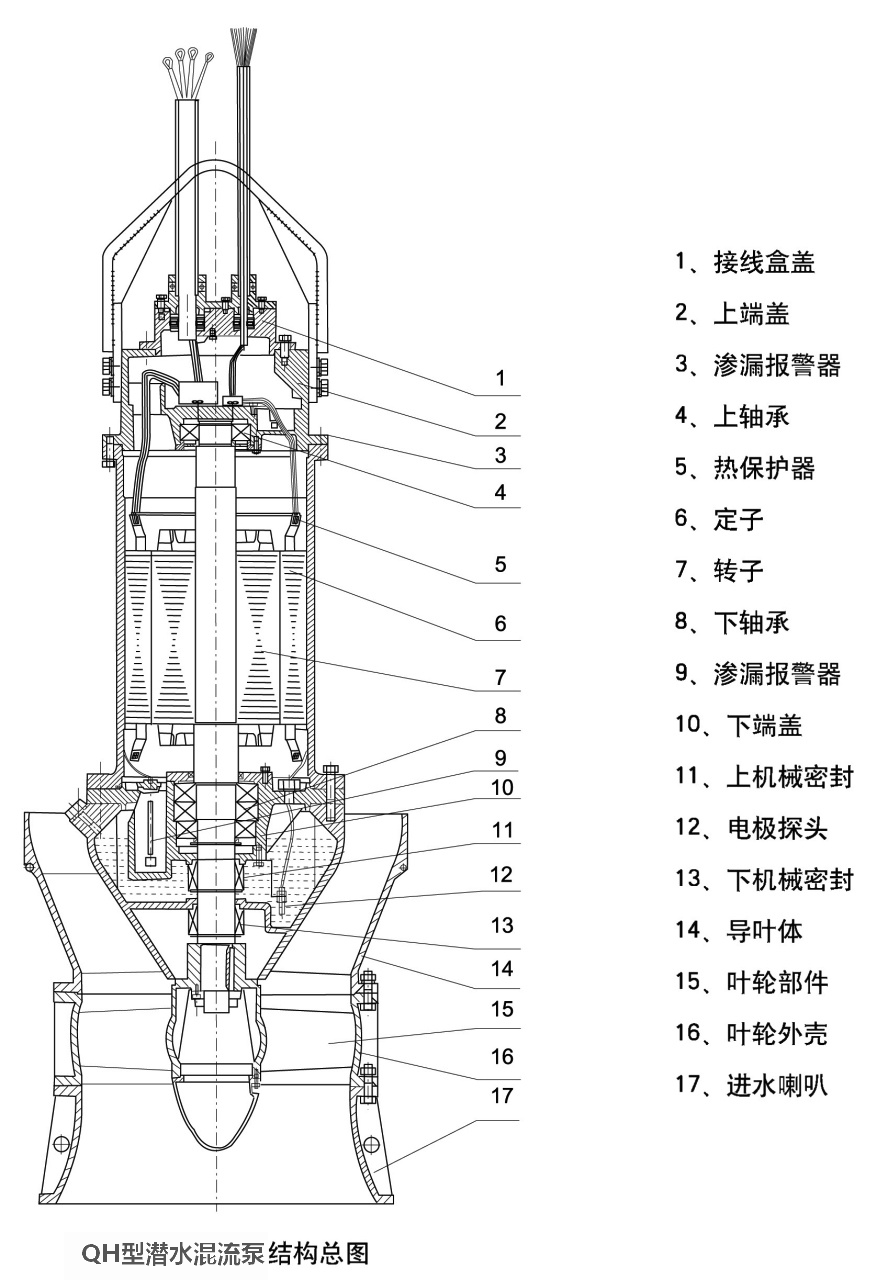 1
2
3
4
5
6
7
8
9
10
11
12
13
14
15
16
17

1、接线盒盖
2、上端盖
3、渗漏报警器
4、上轴承
5、热保护器
6、定子
7、转子
8、下轴承
9、渗漏报警器
10、下端盖
11、上机械密封
12、电极探头
13、下机械密封
14、导叶体
15、叶轮部件
16、叶轮外壳
17、进水喇叭

QH型潜水混流泵结构总图